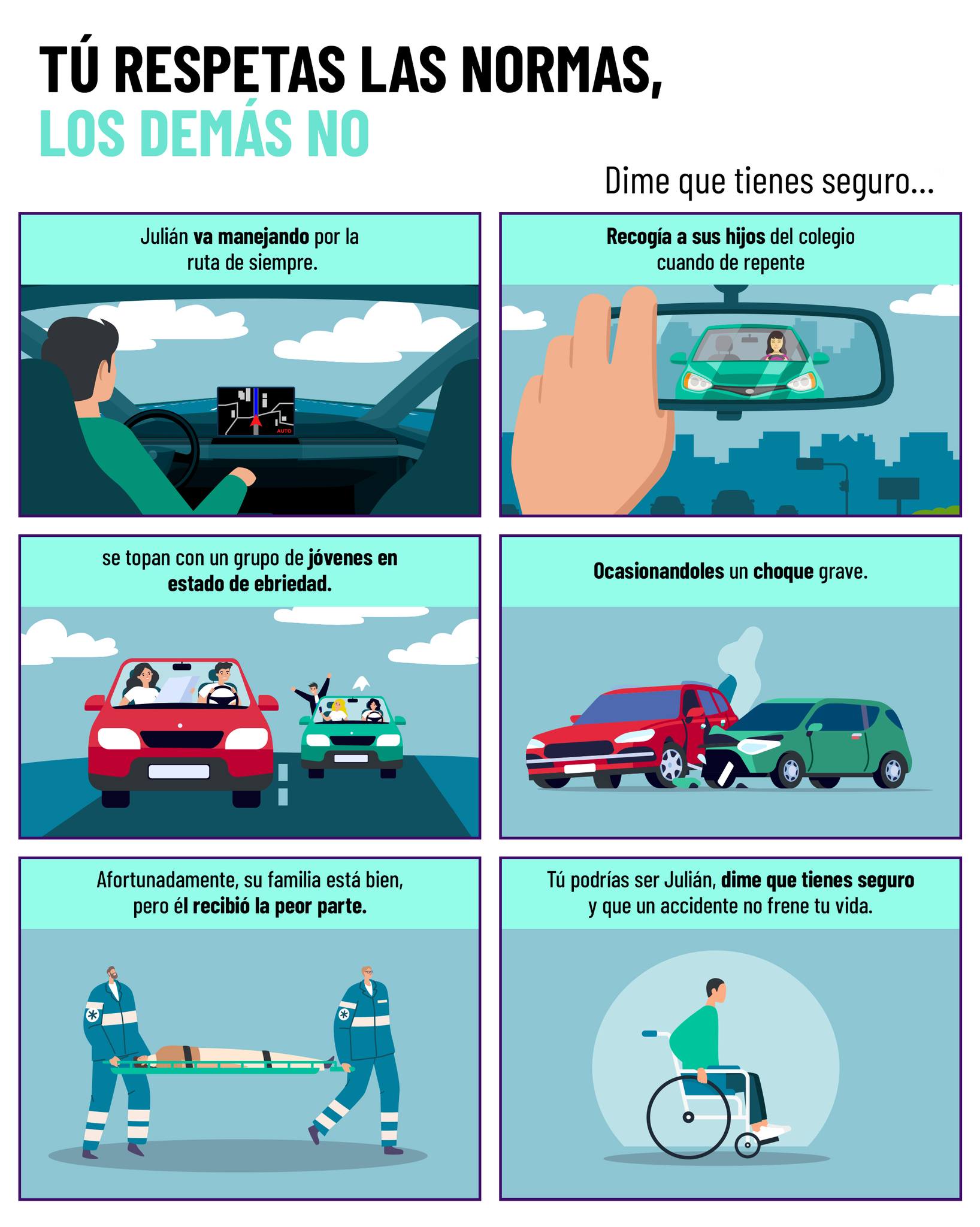 TÚ RESPETAS LAS NORMAS, LOS DEMÁS NO

Dime que tienes seguro...

Julián va manejando por la ruta de siempre.

AUTO

Recogía a sus hijos del colegio cuando de repente

se topan con un grupo de jóvenes en estado de ebriedad.

Ocasionandoles un choque grave.

Afortunadamente, su familia está bien, pero él recibió la peor parte.

Tú podrías ser Julián, dime que tienes seguro y que un accidente no frene tu vida.